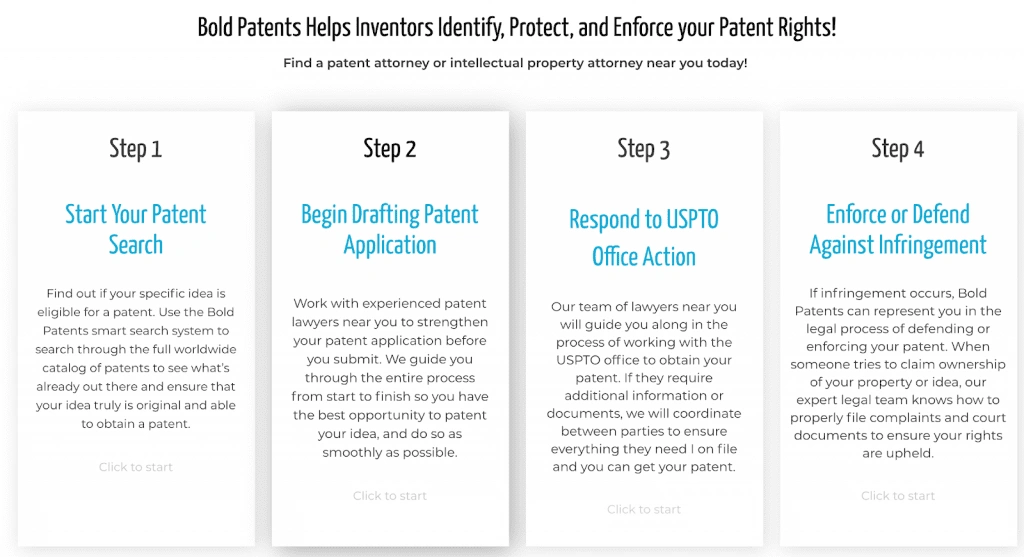 Bold Patents Helps Inventors Identify, Protect, and Enforce your Patent Rights!

Find a patent attorney or intellectual property attorney near you today!

Step 1

Start Your Patent Search

Find out if your specific idea is eligible for a patent. Use the Bold Patents smart search system to search through the full worldwide catalog of patents to see what's already out there and ensure that your idea truly is original and able to obtain a patent.

Click to start

Step 2

Begin Drafting Patent Application

Work with experienced patent lawyers near you to strengthen your patent application before you submit. We guide you through the entire process from start to finish so you have the best opportunity to patent your idea, and do so as smoothly as possible.

Click to start

Step 3

Respond to USPTO Office Action

Our team of lawyers near you will guide you along in the process of working with the USPTO office to obtain your patent. If they require additional information or documents, we will coordinate between parties to ensure everything they need I on file and you can get your patent.

Click to start

Step 4

Enforce or Defend Against Infringement

If infringement occurs, Bold Patents can represent you in the legal process of defending or enforcing your patent. When someone tries to claim ownership of your property or idea, our expert legal team knows how to properly file complaints and court documents to ensure your rights are upheld.

Click to start