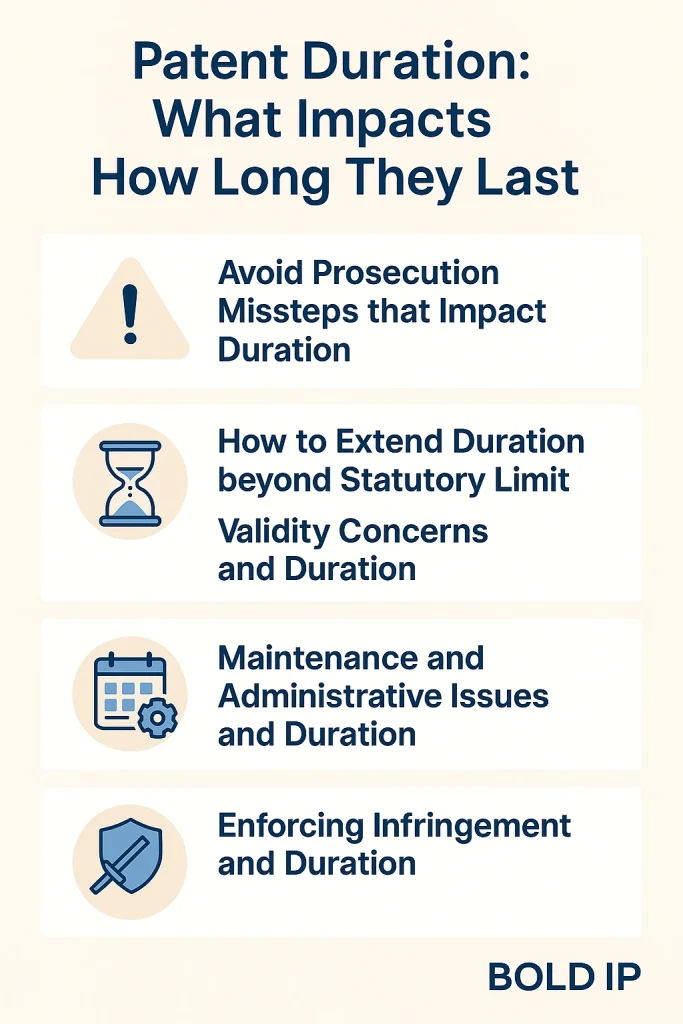 Patent Duration: What Impacts How Long They Last

Avoid Prosecution Missteps that Impact Duration

How to Extend Duration beyond Statutory Limit

Validity Concerns and Duration

Maintenance and Administrative Issues and Duration

Enforcing Infringement and Duration

BOLD IP