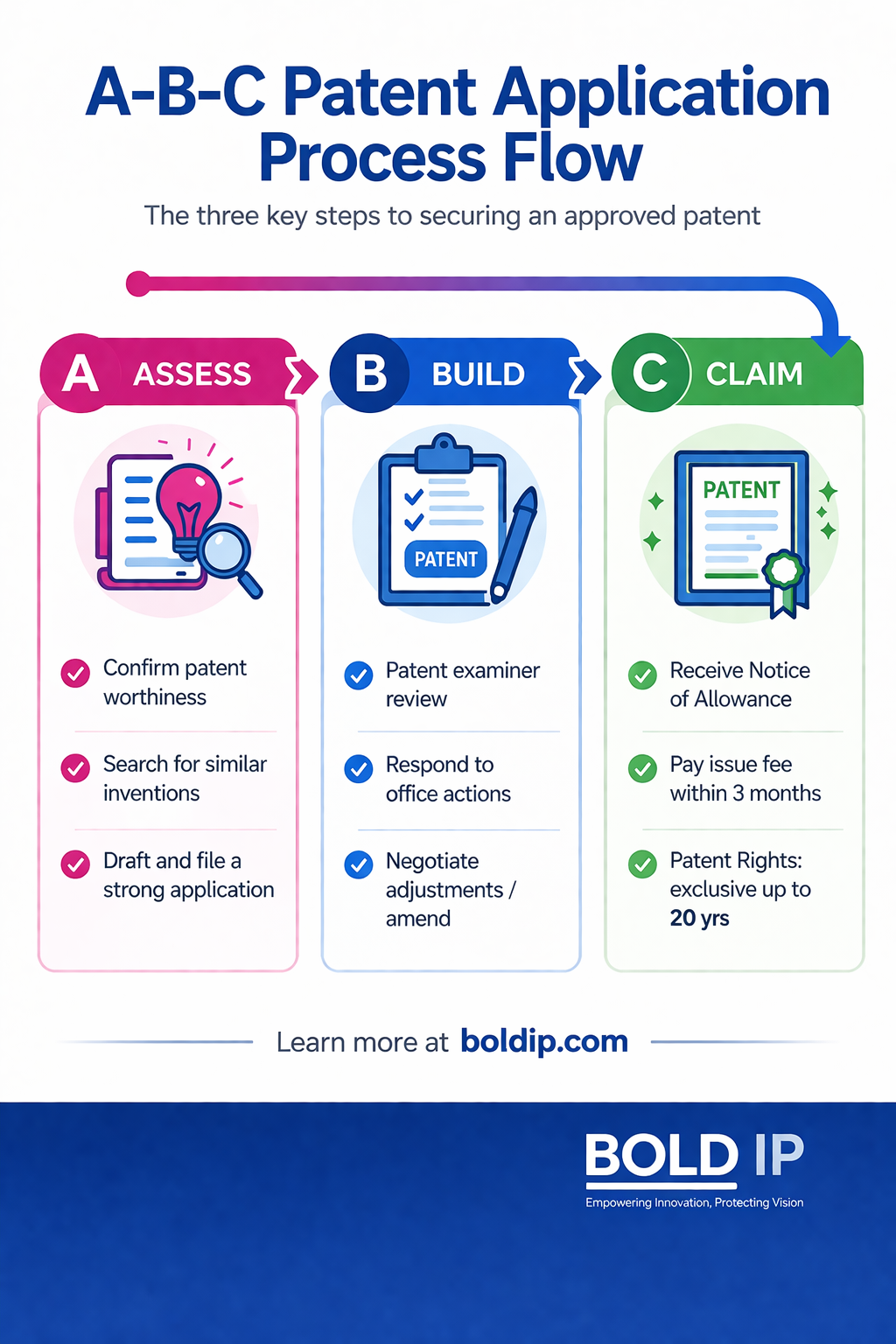 A-B-C Patent Application Process Flow

The three key steps to securing an approved patent

A ASSESS

Confirm patent worthiness

Search for similar inventions

Draft and file a strong application

B BUILD

PATENT

Patent examiner review

Respond to office actions

Negotiate adjustments / amend

C CLAIM

PATENT

Receive Notice of Allowance

Pay issue fee within 3 months

Patent Rights: exclusive up to 20 yrs

Learn more at boldip.com

BOLD IP

Empowering Innovation, Protecting Vision