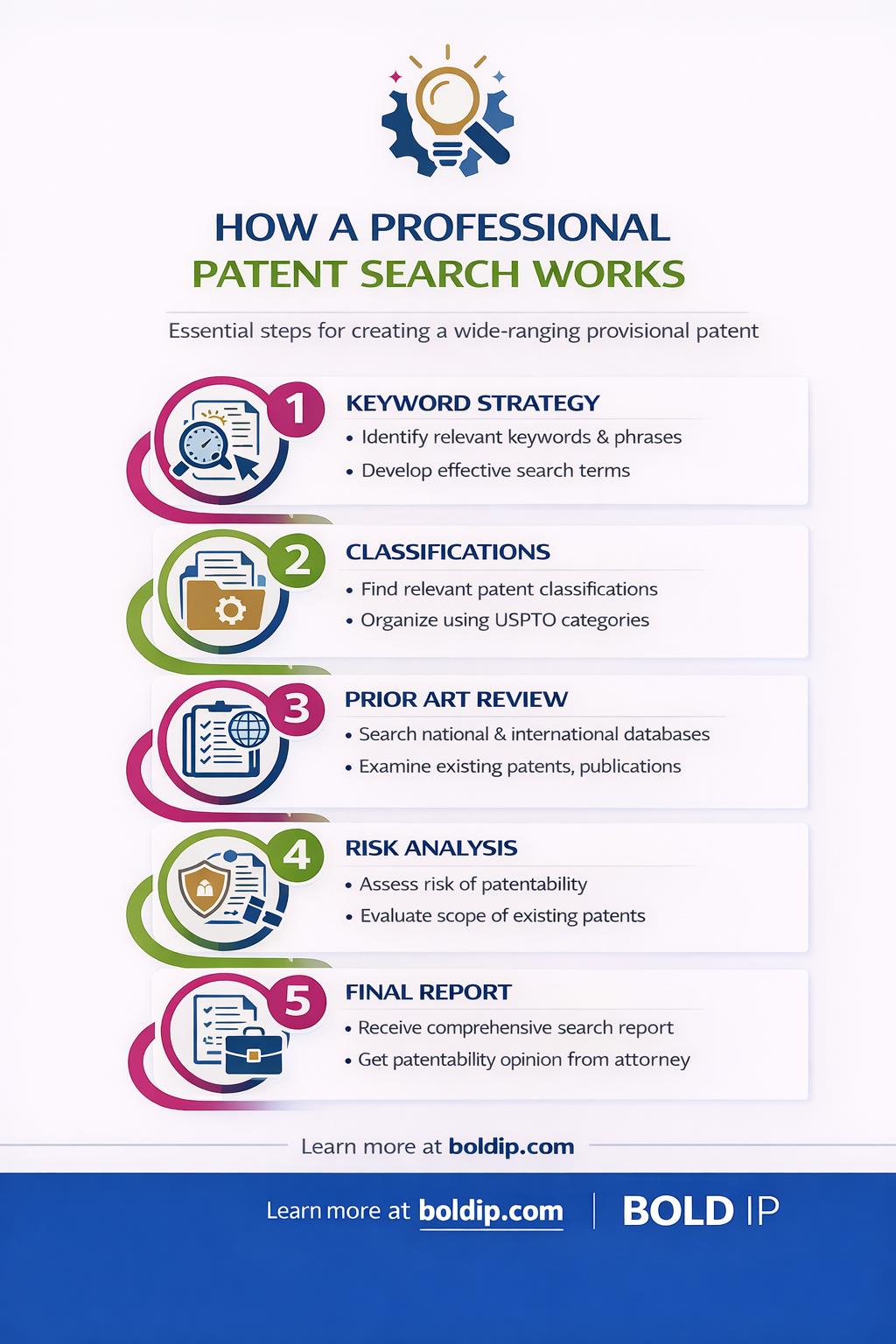 HOW A PROFESSIONAL
PATENT SEARCH WORKS

Essential steps for creating a wide-ranging provisional patent

1
KEYWORD STRATEGY
• Identify relevant keywords & phrases
• Develop effective search terms

2
CLASSIFICATIONS
• Find relevant patent classifications
• Organize using USPTO categories

3
PRIOR ART REVIEW
• Search national & international databases
• Examine existing patents, publications

4
RISK ANALYSIS
• Assess risk of patentability
• Evaluate scope of existing patents

5
FINAL REPORT
• Receive comprehensive search report
• Get patentability opinion from attorney

Learn more at boldip.com

Learn more at boldip.com | BOLD IP