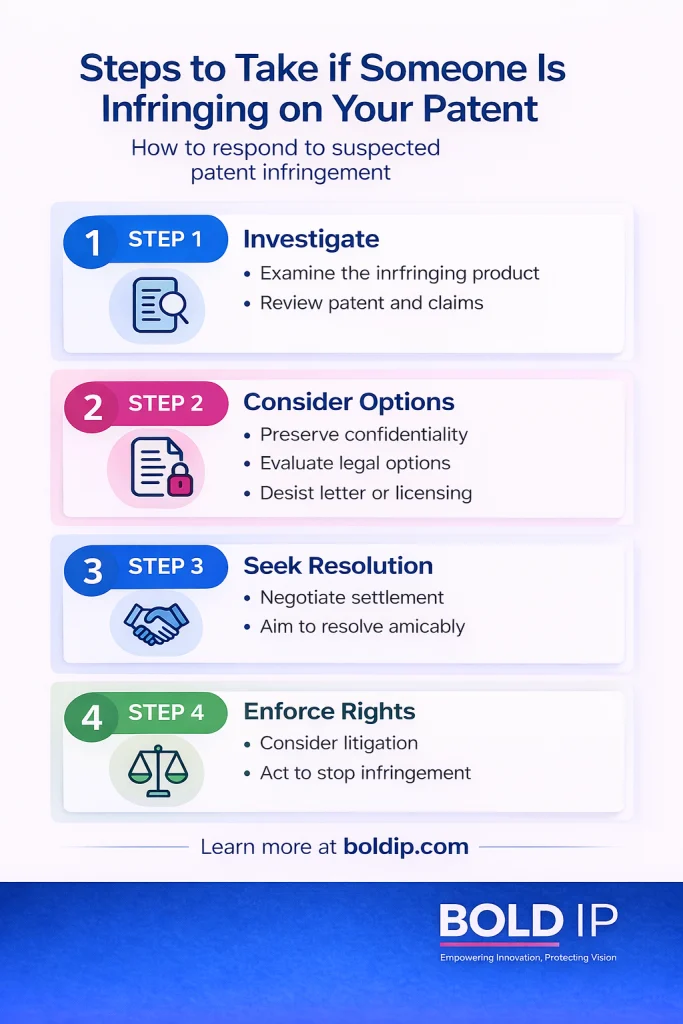 Steps to Take if Someone Is Infringing on Your Patent

How to respond to suspected patent infringement

1 STEP 1
Investigate
• Examine the inrfringing product
• Review patent and claims

2 STEP 2
Consider Options
• Preserve confidentiality
• Evaluate legal options
• Desist letter or licensing

3 STEP 3
Seek Resolution
• Negotiate settlement
• Aim to resolve amicably

4 STEP 4
Enforce Rights
• Consider litigation
• Act to stop infringement

Learn more at boldip.com

BOLD IP
Empowering Innovation, Protecting Vision